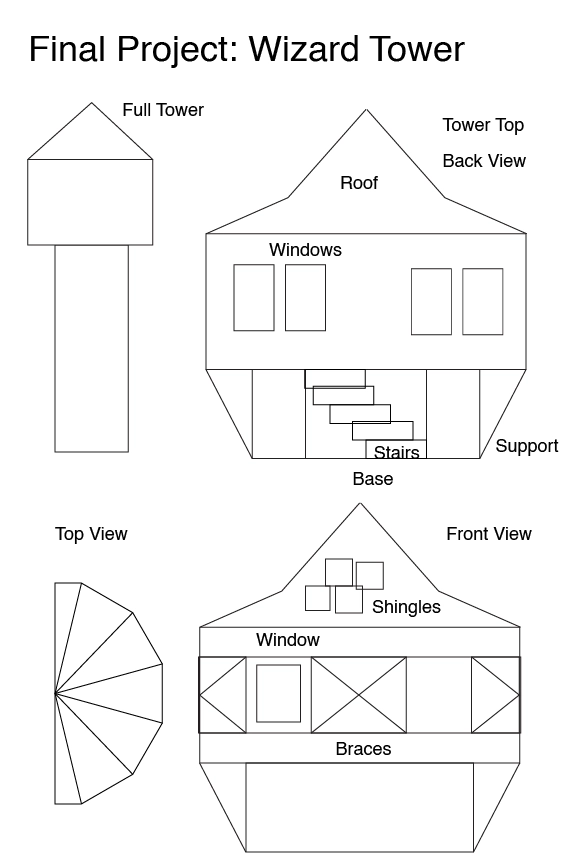 Final Project: Wizard Tower

Full Tower

Tower Top

Back View

Roof

Windows

Stairs

Support

Base

Top View

Front View

Shingles

Window

Braces